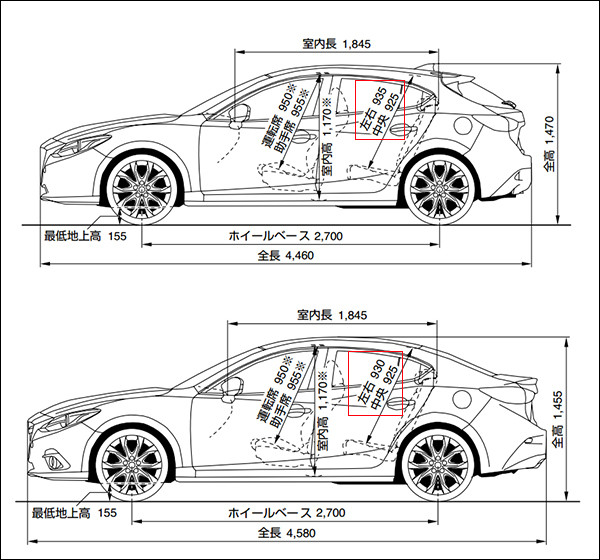 室内長 1,845

運転席 950※
助手席 955※

室内高 1,170※

左右 935
中央 925

全高 1,470

最低地上高 155

ホイールベース 2,700

全長 4,460

室内長 1,845

運転席 950※
助手席 955※

室内高 1,170※

左右 930
中央 925

全高 1,455

最低地上高 155

ホイールベース 2,700

全長 4,580